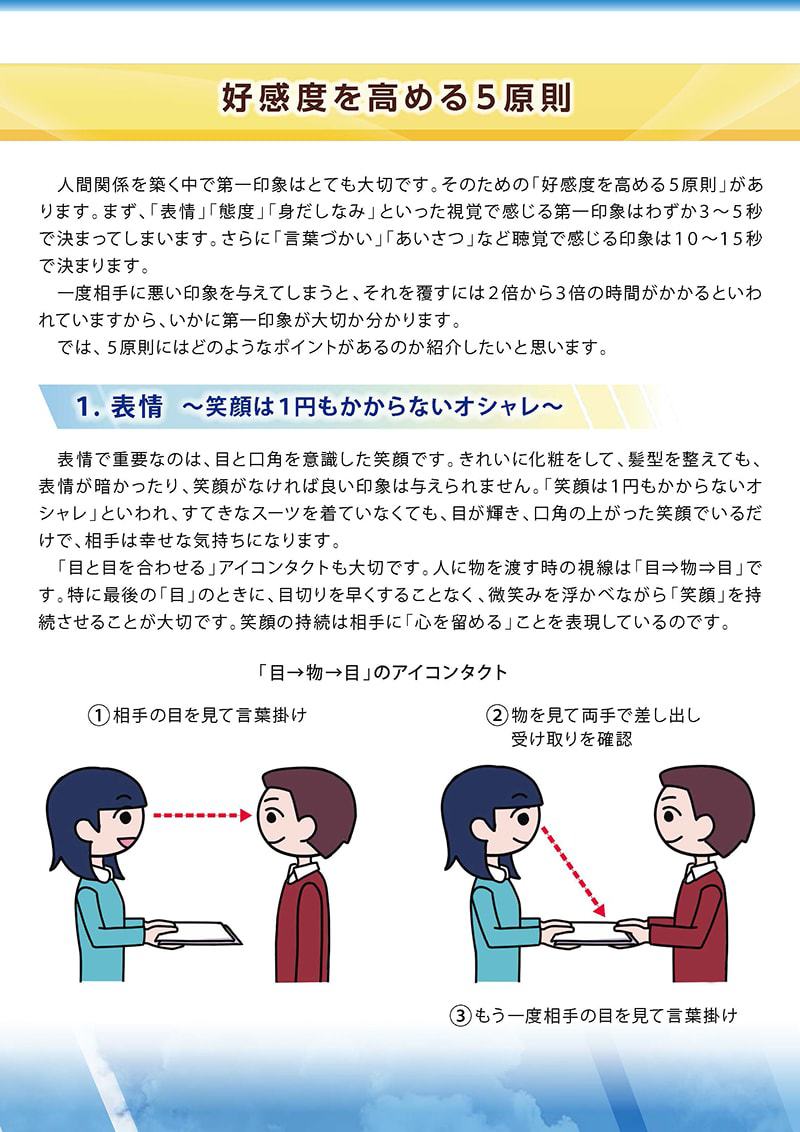 好感度を高める５原則

人間関係を築く中で第一印象はとても大切です。そのための「好感度を高める５原則」があります。まず、「表情」「態度」「身だしなみ」といった視覚で感じる第一印象はわずか３～５秒で決まってしまいます。さらに「言葉づかい」「あいさつ」など聴覚で感じる印象は１０～１５秒で決まります。

一度相手に悪い印象を与えてしまうと、それを覆すには２倍から３倍の時間がかかるといわれていますから、いかに第一印象が大切か分かります。

では、５原則にはどのようなポイントがあるのか紹介したいと思います。

1. 表情 ～笑顔は1円もかからないオシャレ～

表情で重要なのは、目と口角を意識した笑顔です。きれいに化粧をして、髪型を整えても、表情が暗かったり、笑顔がなければ良い印象は与えられません。「笑顔は1円もかからないオシャレ」といわれ、すてきなスーツを着ていなくても、目が輝き、口角の上がった笑顔でいるだけで、相手は幸せな気持ちになります。

「目と目を合わせる」アイコンタクトも大切です。人に物を渡す時の視線は「目⇒物⇒目」です。特に最後の「目」のときに、目切りを早くすることなく、微笑みを浮かべながら「笑顔」を持続させることが大切です。笑顔の持続は相手に「心を留める」ことを表現しているのです。

「目→物→目」のアイコンタクト

①相手の目を見て言葉掛け

②物を見て両手で差し出し受け取りを確認

③もう一度相手の目を見て言葉掛け